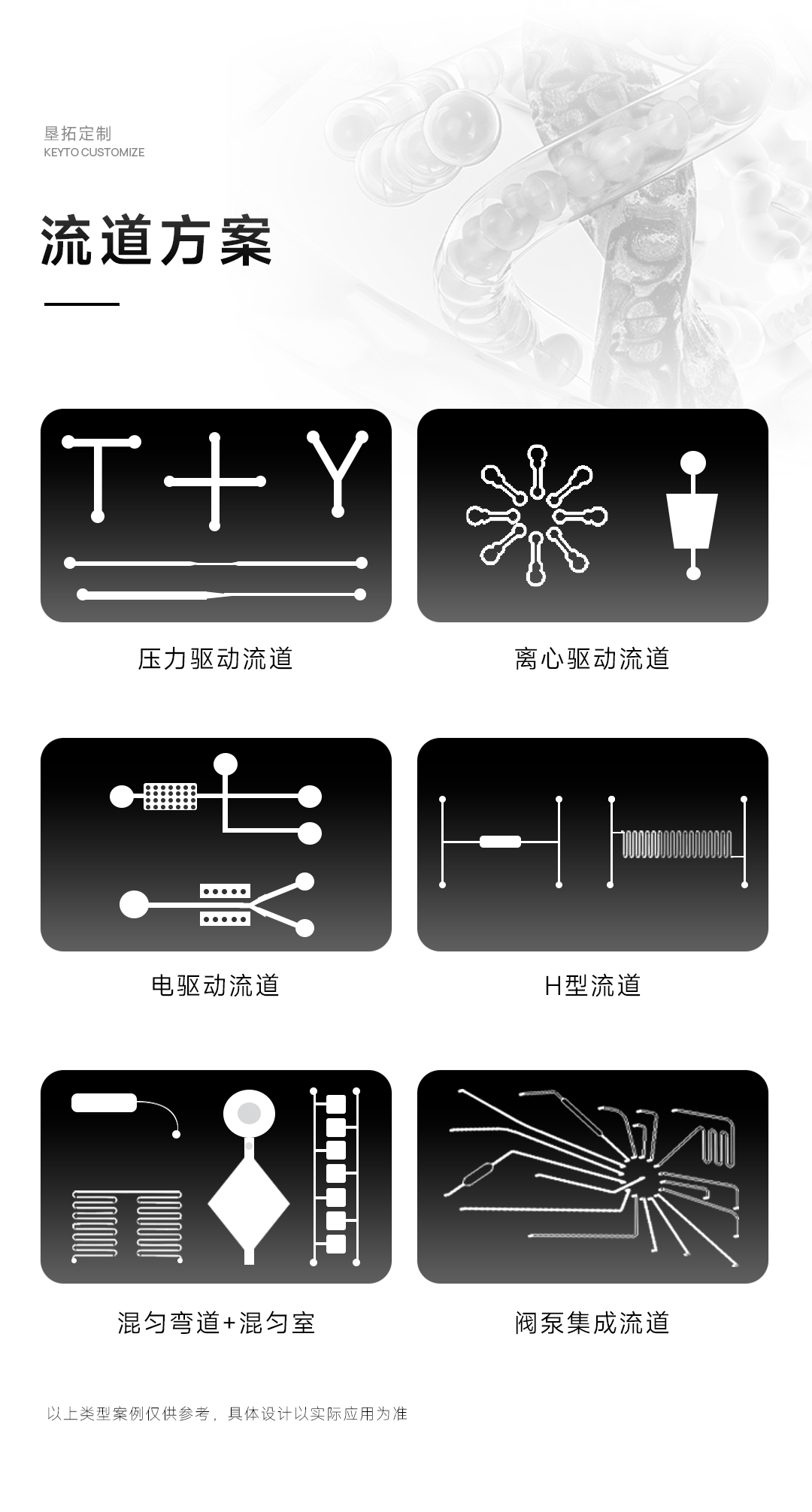 垦拓定制
KEYTO CUSTOMIZE

流道方案

压力驱动流道

离心驱动流道

电驱动流道

H型流道

混匀弯道+混匀室

阀泵集成流道

以上类型案例仅供参考，具体设计以实际应用为准